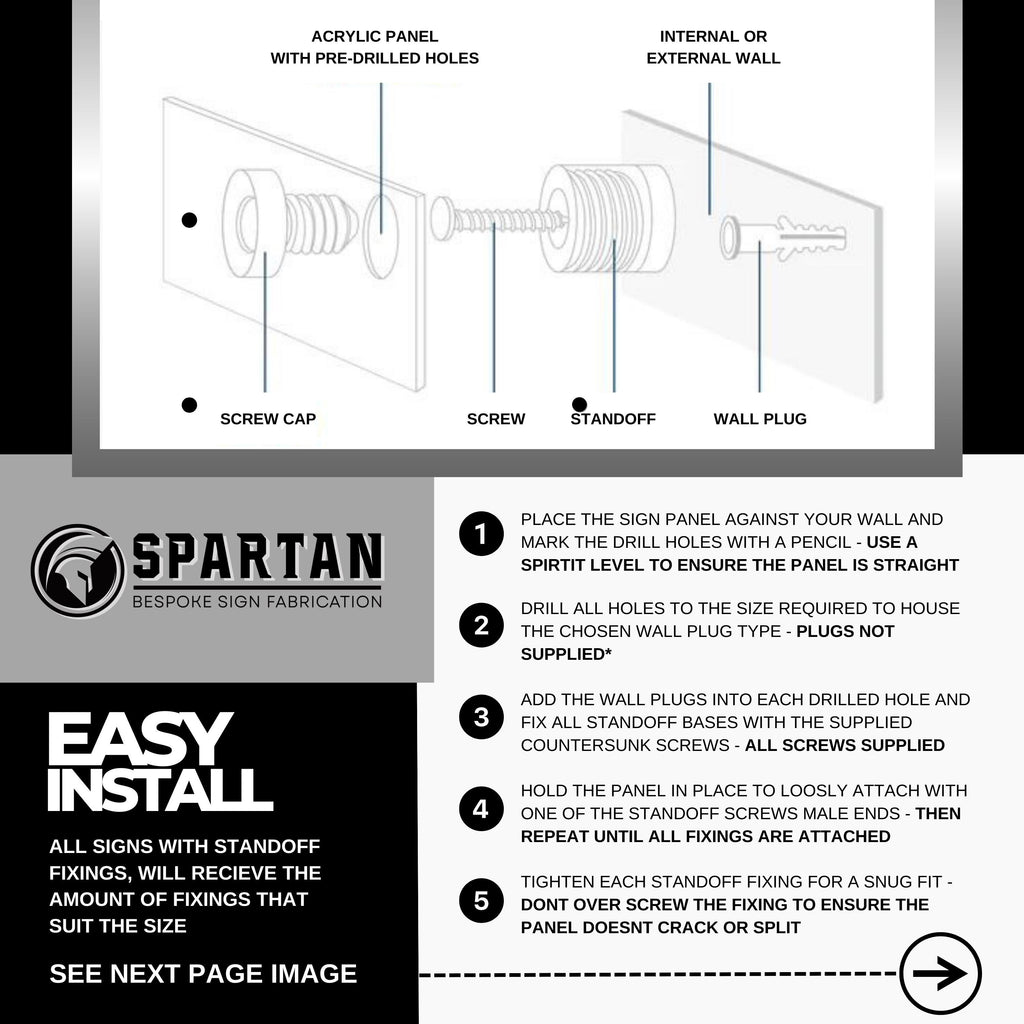 ACRYLIC PANEL
WITH PRE-DRILLED HOLES

INTERNAL OR
EXTERNAL WALL

SCREW CAP

SCREW

STANDOFF

WALL PLUG

SPARTAN
BESPOKE SIGN FABRICATION

EASY INSTALL

ALL SIGNS WITH STANDOFF FIXINGS, WILL RECIEVE THE AMOUNT OF FIXINGS THAT SUIT THE SIZE

SEE NEXT PAGE IMAGE

1 PLACE THE SIGN PANEL AGAINST YOUR WALL AND MARK THE DRILL HOLES WITH A PENCIL - USE A SPIRTIT LEVEL TO ENSURE THE PANEL IS STRAIGHT

2 DRILL ALL HOLES TO THE SIZE REQUIRED TO HOUSE THE CHOSEN WALL PLUG TYPE - PLUGS NOT SUPPLIED*

3 ADD THE WALL PLUGS INTO EACH DRILLED HOLE AND FIX ALL STANDOFF BASES WITH THE SUPPLIED COUNTERSUNK SCREWS - ALL SCREWS SUPPLIED

4 HOLD THE PANEL IN PLACE TO LOOSLY ATTACH WITH ONE OF THE STANDOFF SCREWS MALE ENDS - THEN REPEAT UNTIL ALL FIXINGS ARE ATTACHED

5 TIGHTEN EACH STANDOFF FIXING FOR A SNUG FIT - DONT OVER SCREW THE FIXING TO ENSURE THE PANEL DOESNT CRACK OR SPLIT