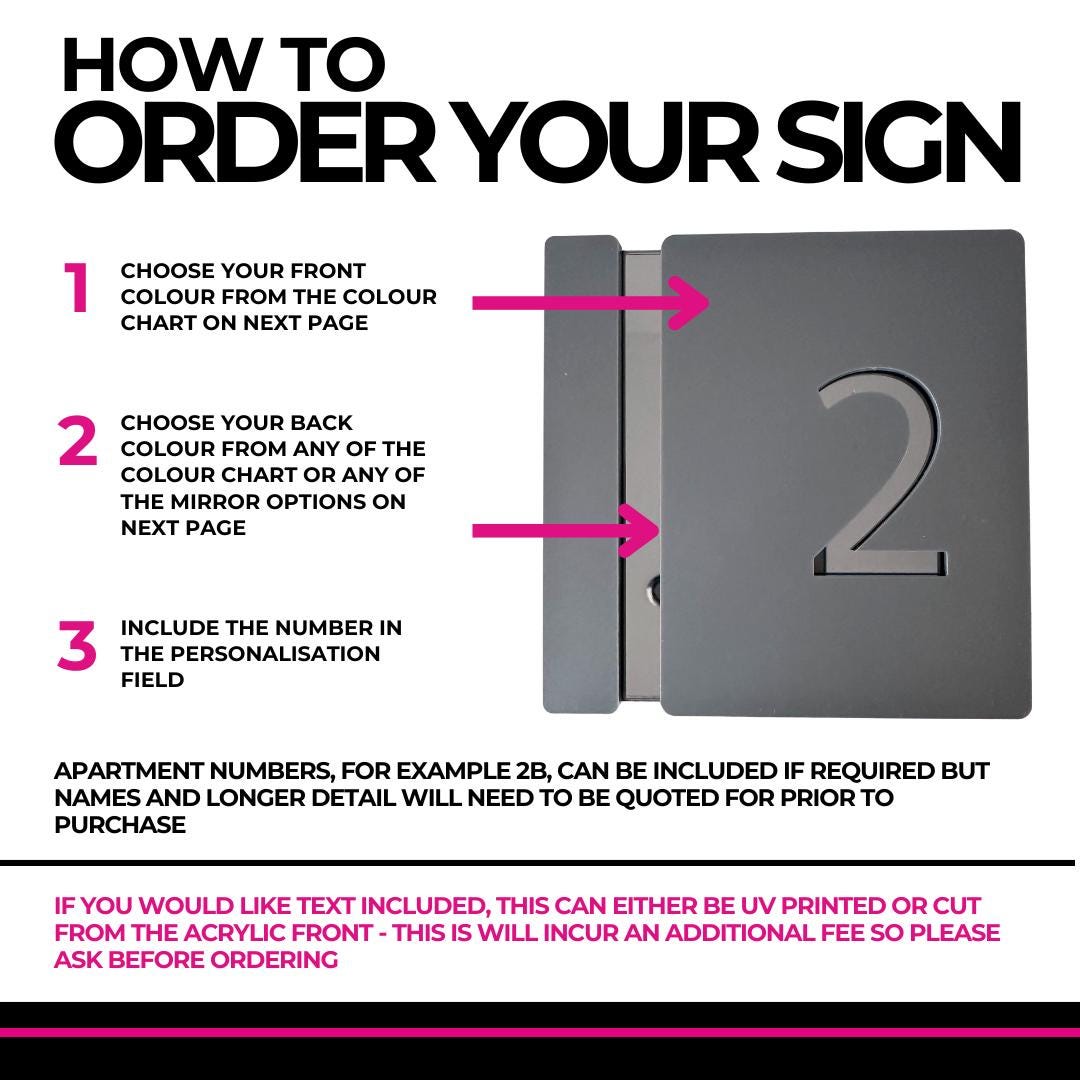 HOW TO
ORDER YOUR SIGN

1 CHOOSE YOUR FRONT COLOUR FROM THE COLOUR CHART ON NEXT PAGE

2 CHOOSE YOUR BACK COLOUR FROM ANY OF THE COLOUR CHART OR ANY OF THE MIRROR OPTIONS ON NEXT PAGE

3 INCLUDE THE NUMBER IN THE PERSONALISATION FIELD

2

APARTMENT NUMBERS, FOR EXAMPLE 2B, CAN BE INCLUDED IF REQUIRED BUT NAMES AND LONGER DETAIL WILL NEED TO BE QUOTED FOR PRIOR TO PURCHASE

IF YOU WOULD LIKE TEXT INCLUDED, THIS CAN EITHER BE UV PRINTED OR CUT FROM THE ACRYLIC FRONT - THIS IS WILL INCUR AN ADDITIONAL FEE SO PLEASE ASK BEFORE ORDERING